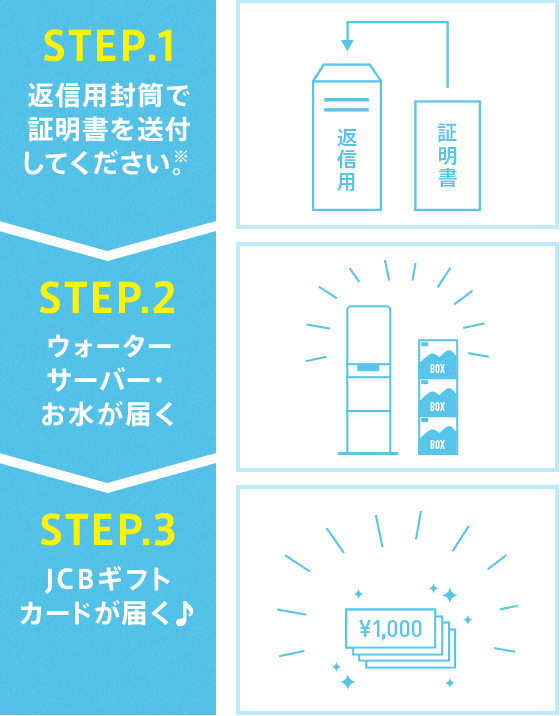 STEP.1
返信用封筒で証明書を送付してください。※

返信用

証明書

STEP.2
ウォーターサーバー・お水が届く

BOX
BOX
BOX

STEP.3
JCBギフトカードが届く♪

¥1,000